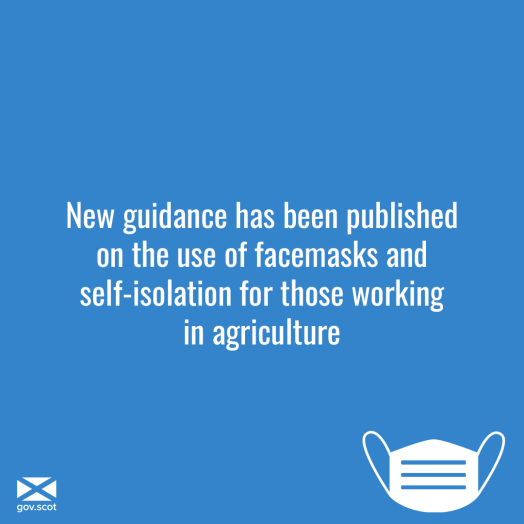 New guidance has been published on the use of facemasks and self-isolation for those working in agriculture

gov.scot